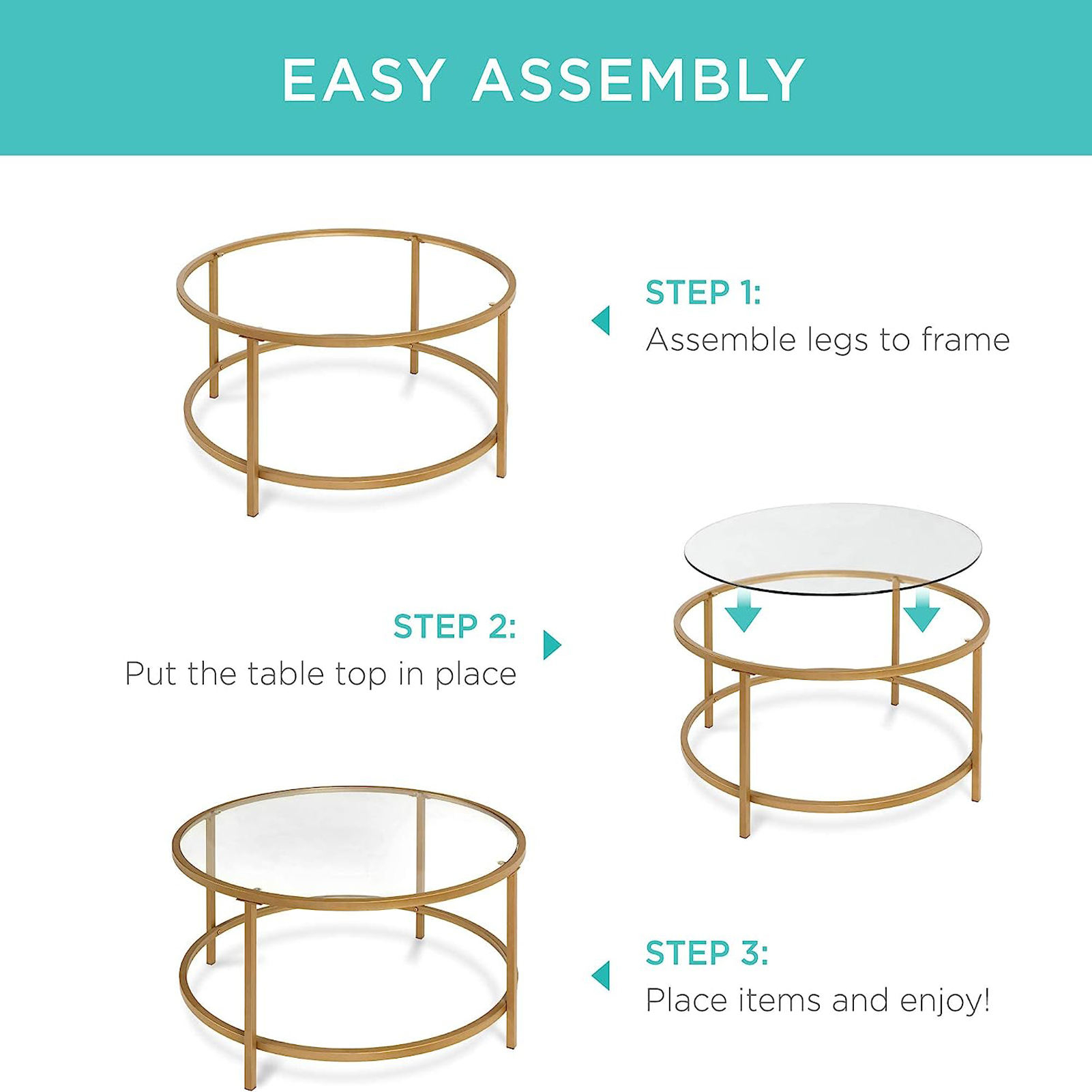 EASY ASSEMBLY

STEP 1:
Assemble legs to frame

STEP 2:
Put the table top in place

STEP 3:
Place items and enjoy!