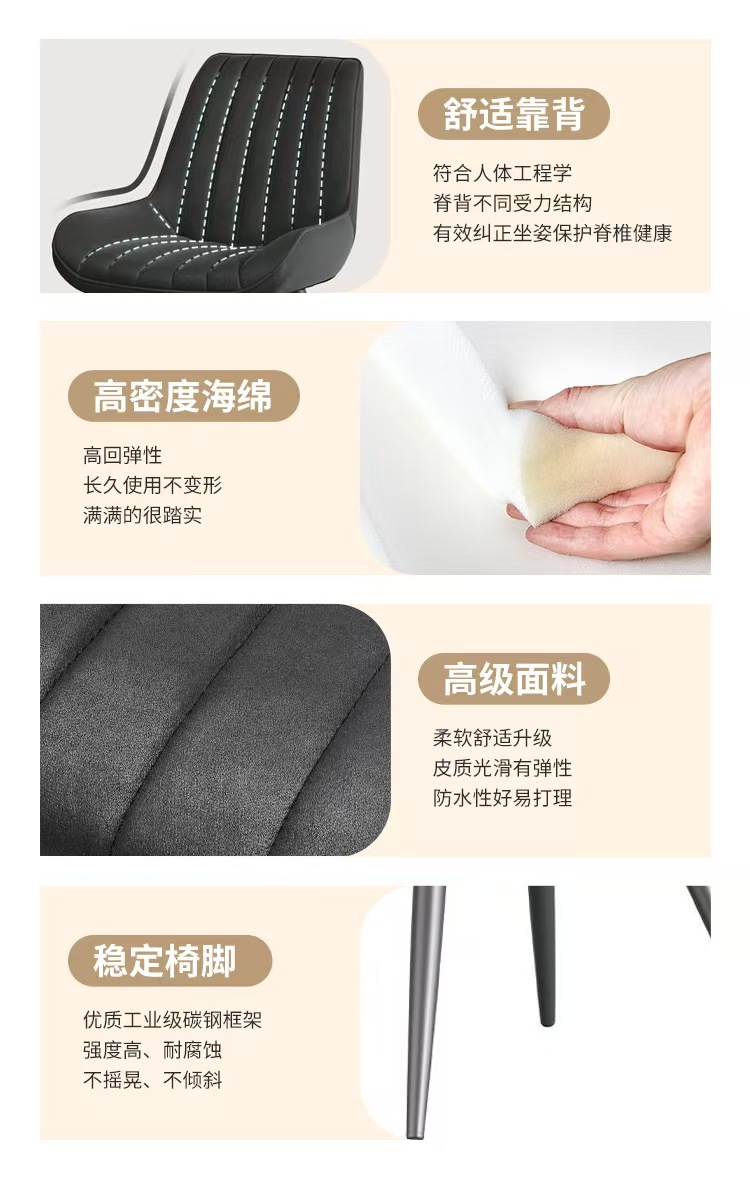 舒适靠背

符合人体工程学
脊背不同受力结构
有效纠正坐姿保护脊椎健康

高密度海绵

高回弹性
长久使用不变形
满满的很踏实

高级面料

柔软舒适升级
皮质光滑有弹性
防水性好易打理

稳定椅脚

优质工业级碳钢框架
强度高、耐腐蚀
不摇晃、不倾斜